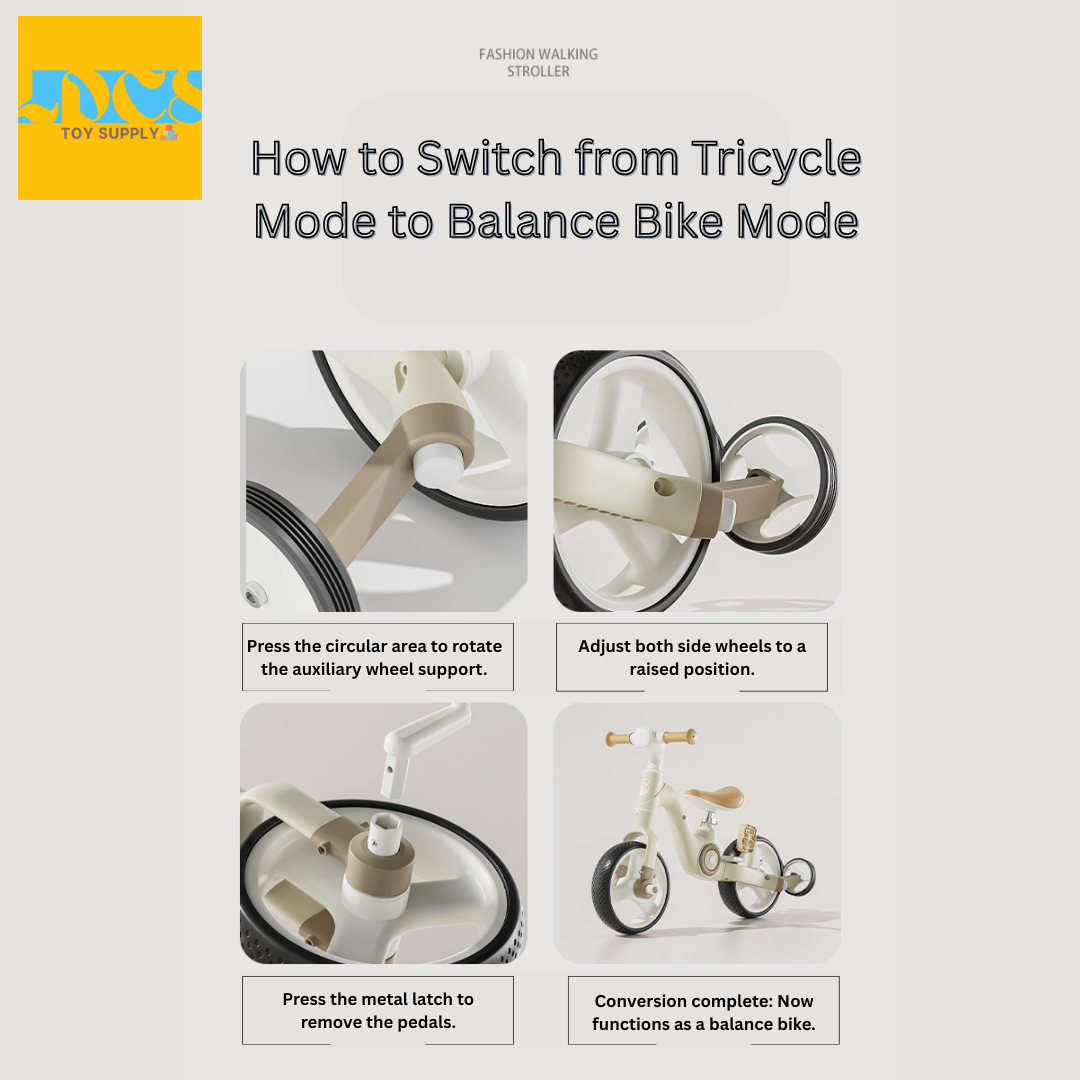 JDCS
TOY SUPPLY

FASHION WALKING STROLLER

How to Switch from Tricycle Mode to Balance Bike Mode

Press the circular area to rotate the auxiliary wheel support.

Adjust both side wheels to a raised position.

Press the metal latch to remove the pedals.

Conversion complete: Now functions as a balance bike.